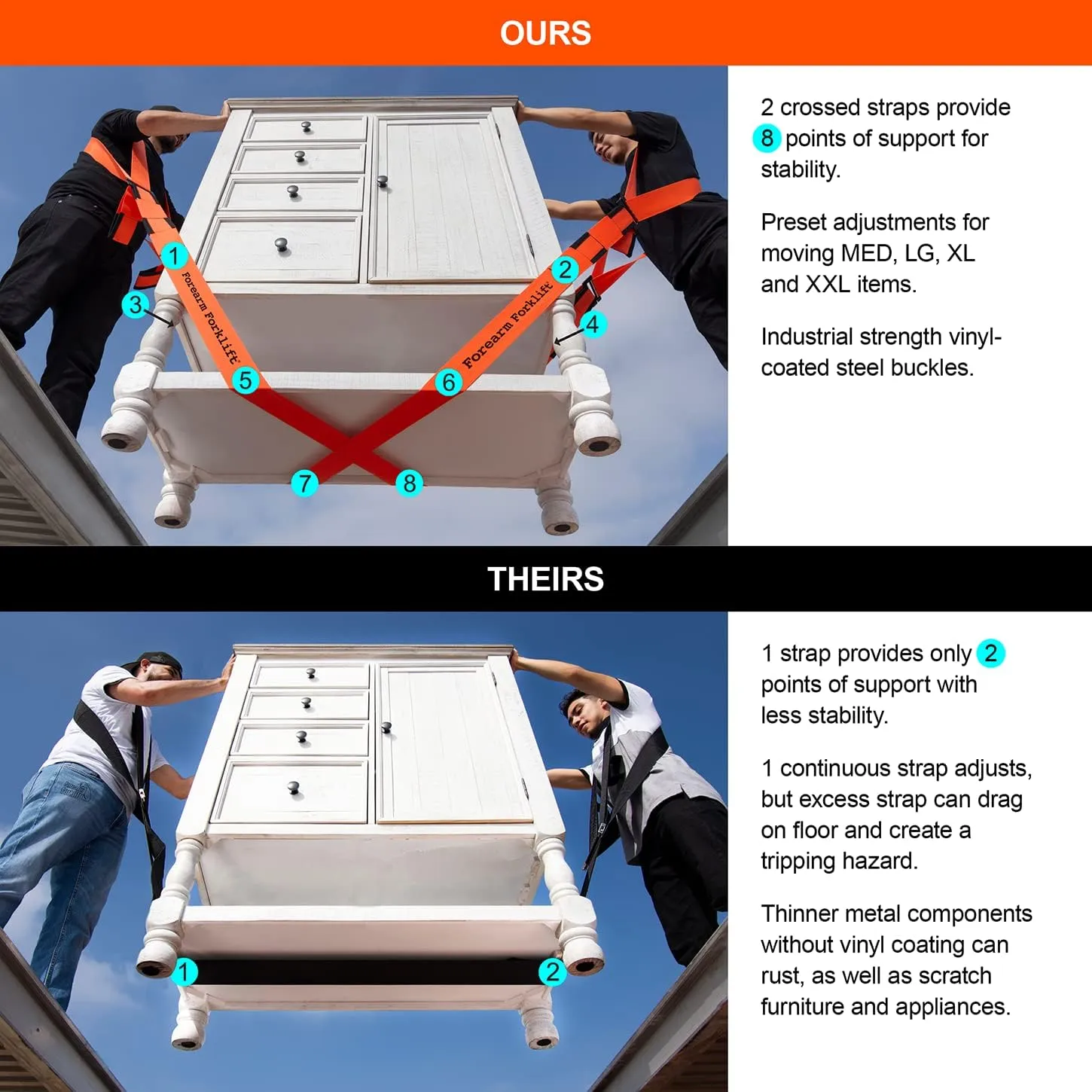 OURS

1
2
3
4
5
6
7
8
Forearm Forklift
Forearm Forklift

2 crossed straps provide 8 points of support for stability.

Preset adjustments for moving MED, LG, XL and XXL items.

Industrial strength vinyl-coated steel buckles.

THEIRS

1
2

1 strap provides only 2 points of support with less stability.

1 continuous strap adjusts, but excess strap can drag on floor and create a tripping hazard.

Thinner metal components without vinyl coating can rust, as well as scratch furniture and appliances.